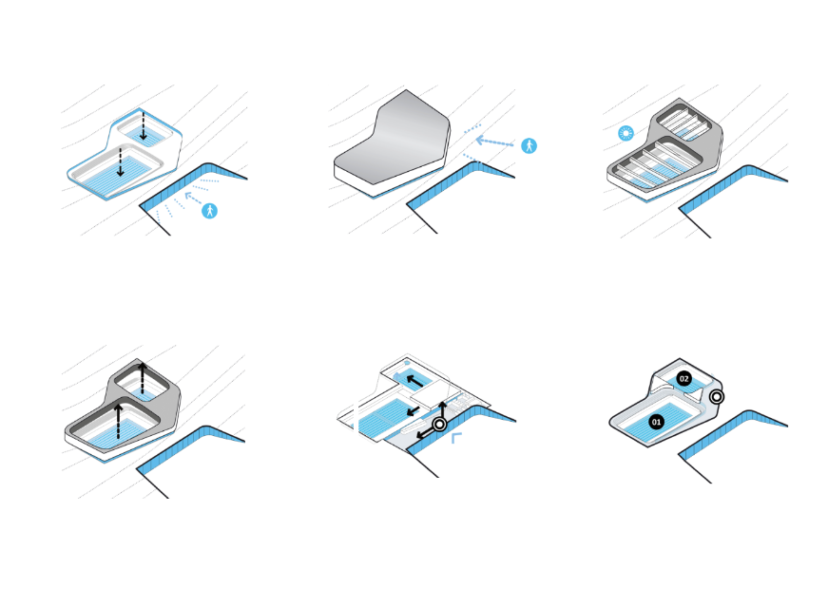 02

01