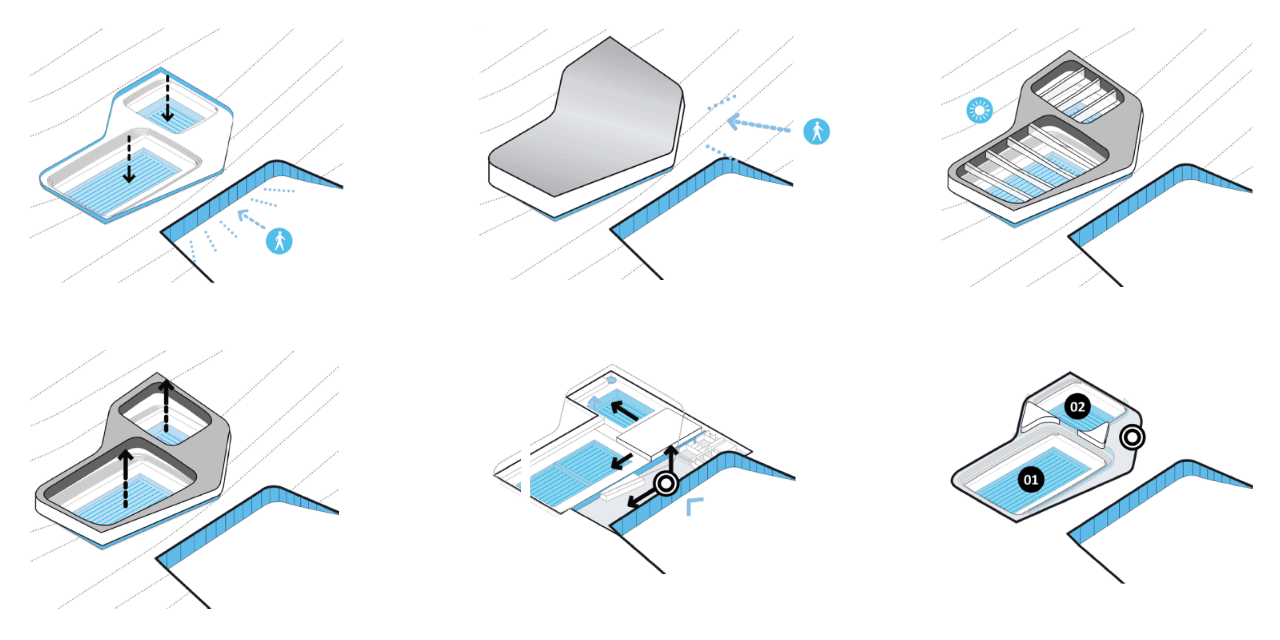 02

01